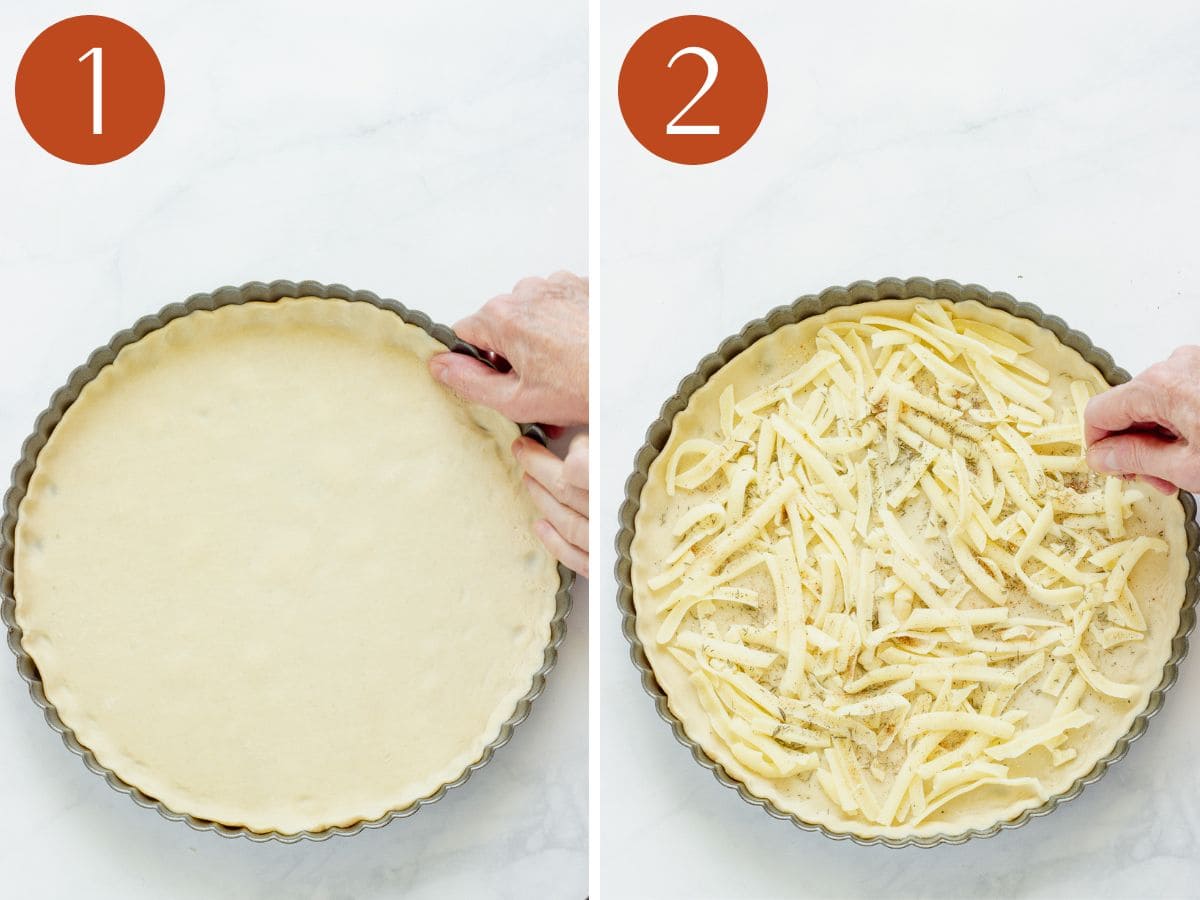 1

2